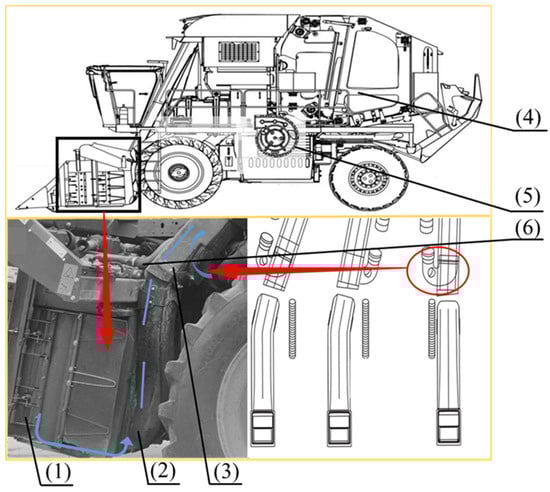 (4)

(5)

(6)

(1)

(2)

(3)