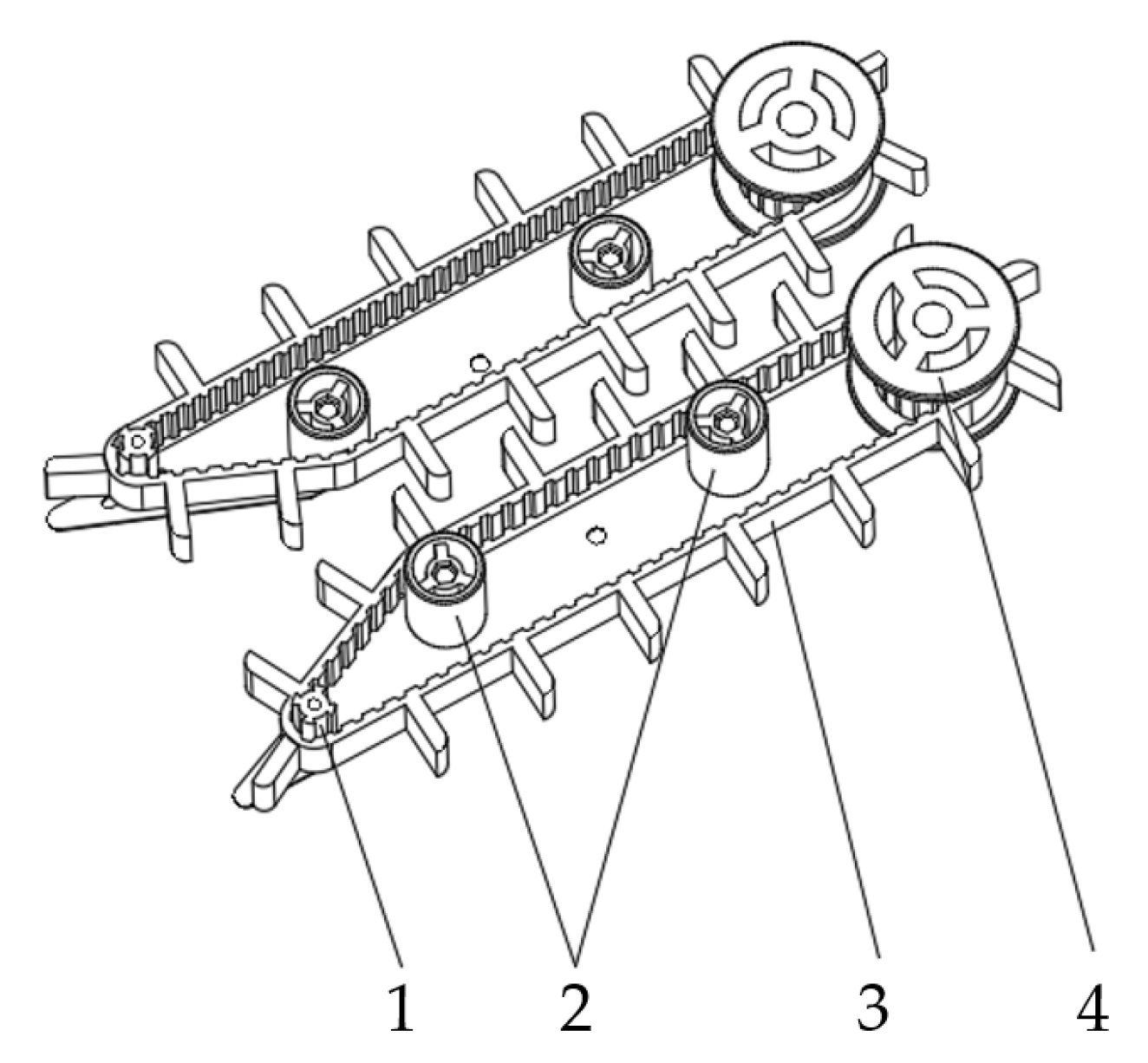 1 2 3 4