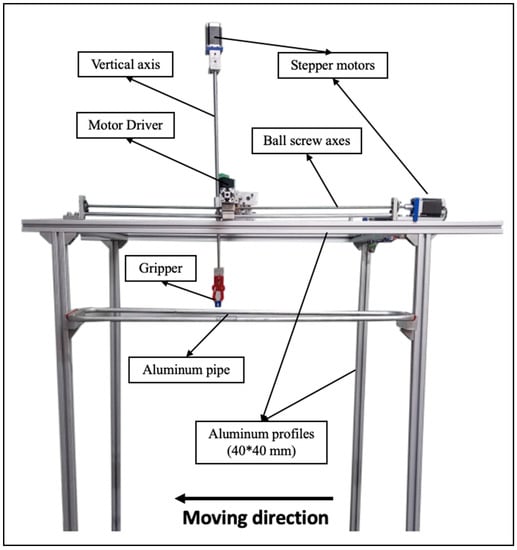 Vertical axis

Stepper motors

Motor Driver

Ball screw axes

Gripper

Aluminum pipe

Aluminum profiles (40*40 mm)

Moving direction