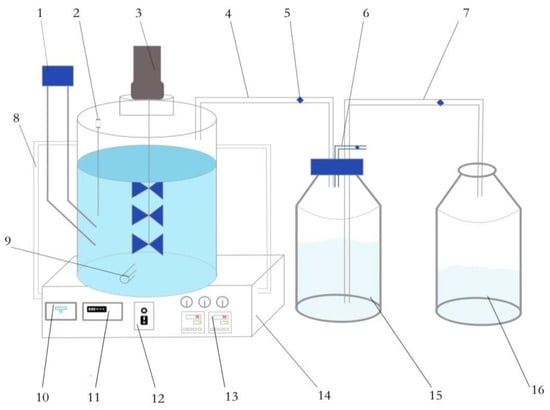 1
2
3
4
5
6
7
8
9
10
11
12
13
14
15
16