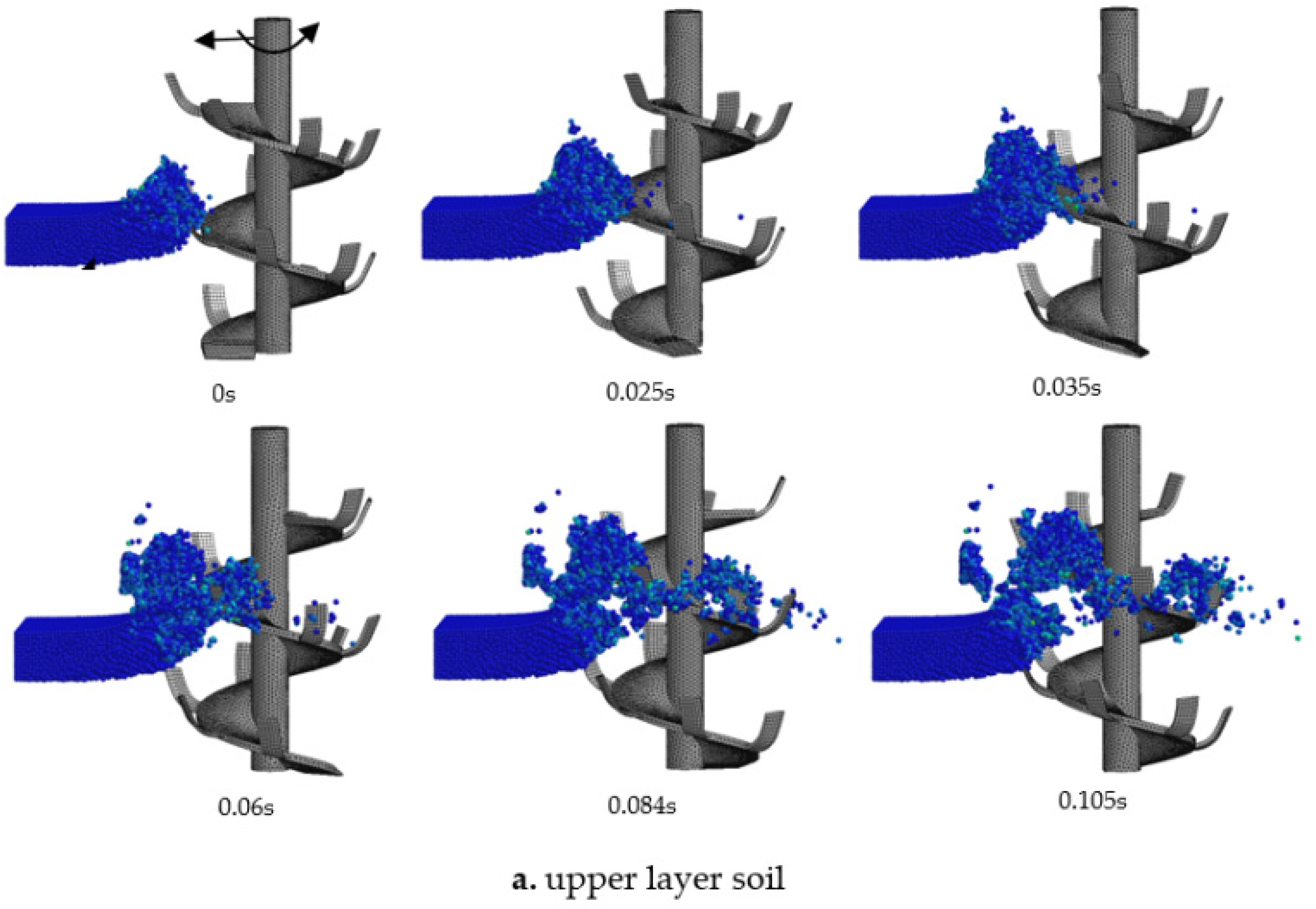 0s

0.025s

0.035s

0.06s

0.084s

0.105s

a. upper layer soil