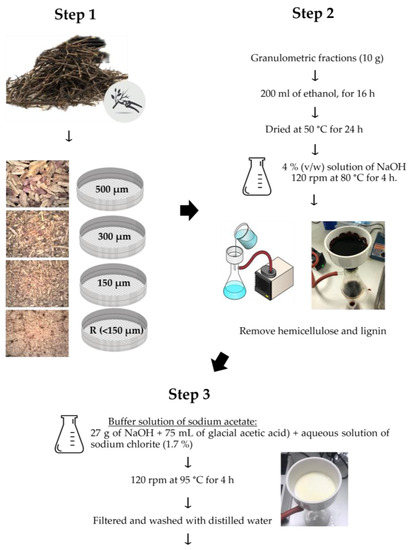 Step 1

↓

500 μm

300 μm

150 μm

R (<150 μm)

Step 2

Granulometric fractions (10 g)

↓

200 ml of ethanol, for 16 h

↓

Dried at 50 °C for 24 h

↓

4 % (v/w) solution of NaOH
120 rpm at 80 °C for 4 h.

↓

Remove hemicellulose and lignin

Step 3

Buffer solution of sodium acetate:
27 g of NaOH + 75 mL of glacial acetic acid) + aqueous solution of sodium chlorite (1.7 %)

↓

120 rpm at 95 °C for 4 h

↓

Filtered and washed with distilled water

↓