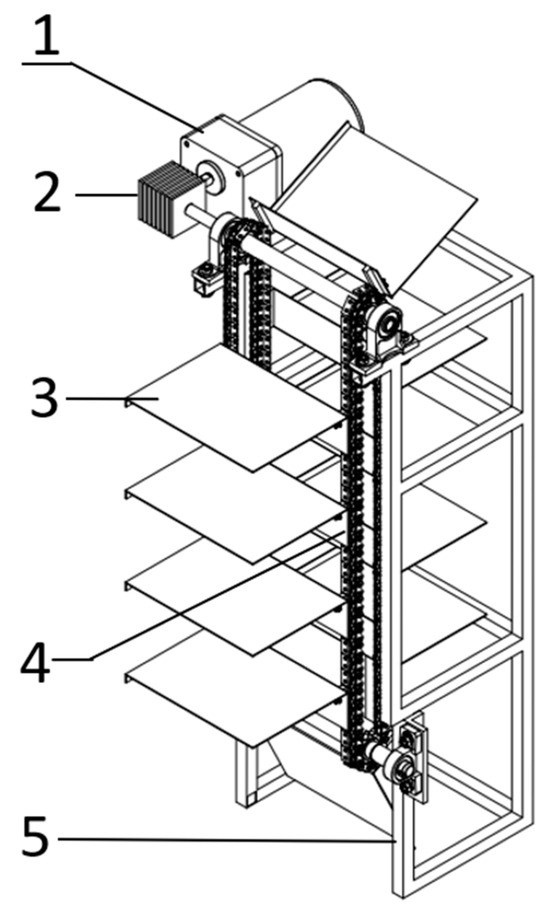 1
2
3
4
5