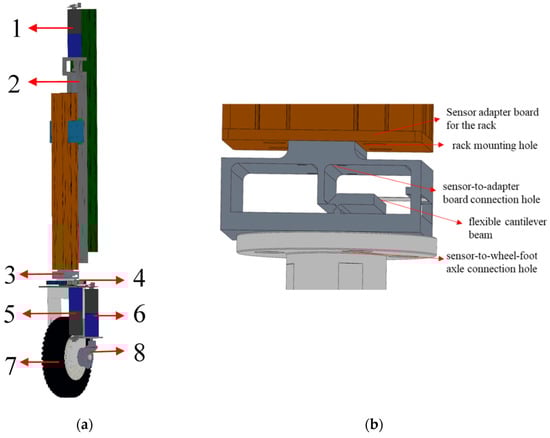 1
2
3
4
5
6
7
8
(a)

Sensor adapter board for the rack
rack mounting hole
sensor-to-adapter board connection hole
flexible cantilever beam
sensor-to-wheel-foot axle connection hole
(b)