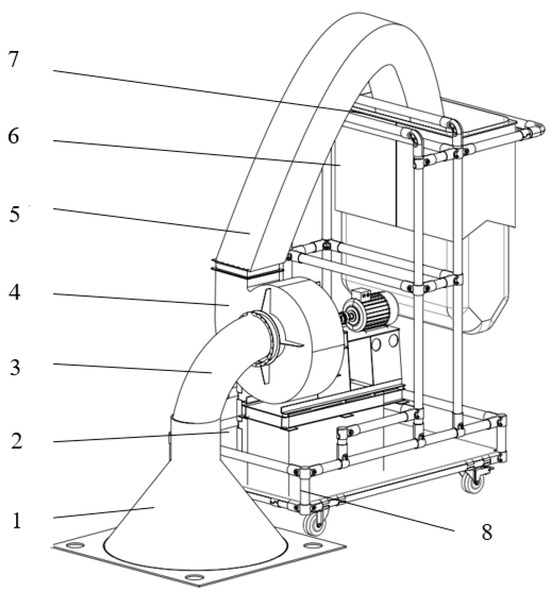 7
6
5
4
3
2
1
8