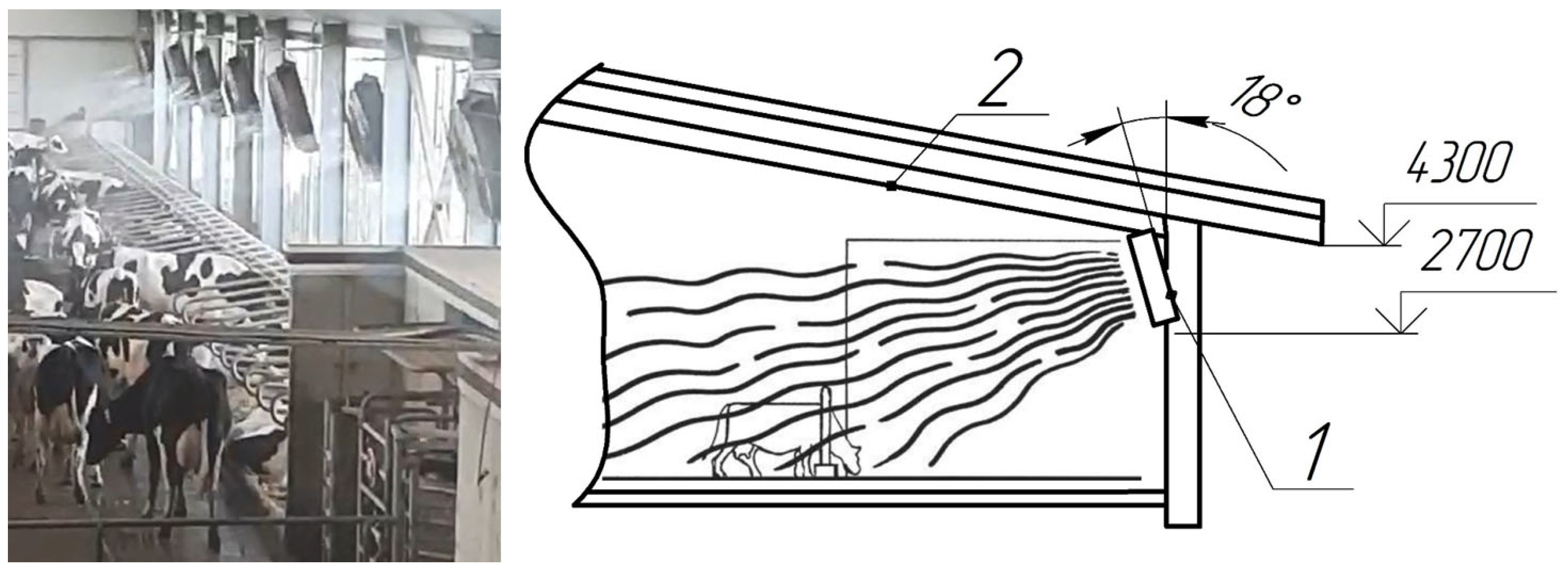 2
18°
4300
2700
1