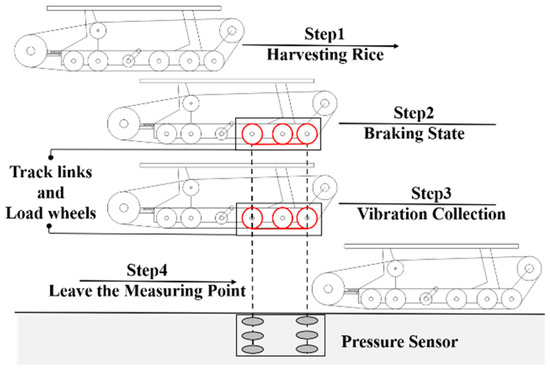 Step1
Harvesting Rice

Step2
Braking State

Track links
and
Load wheels

Step3
Vibration Collection

Step4
Leave the Measuring Point

Pressure Sensor