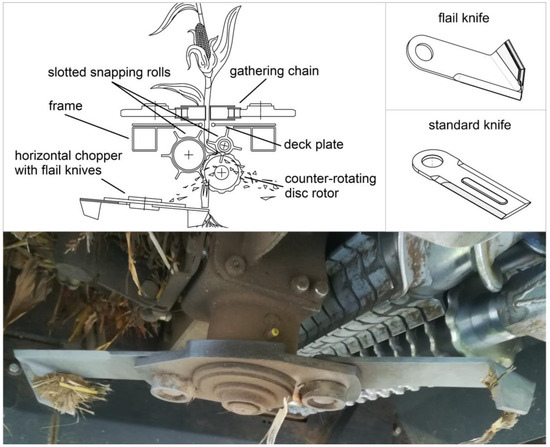 slotted snapping rolls
gathering chain
frame
deck plate
horizontal chopper with flail knives
counter-rotating disc rotor

flail knife

standard knife