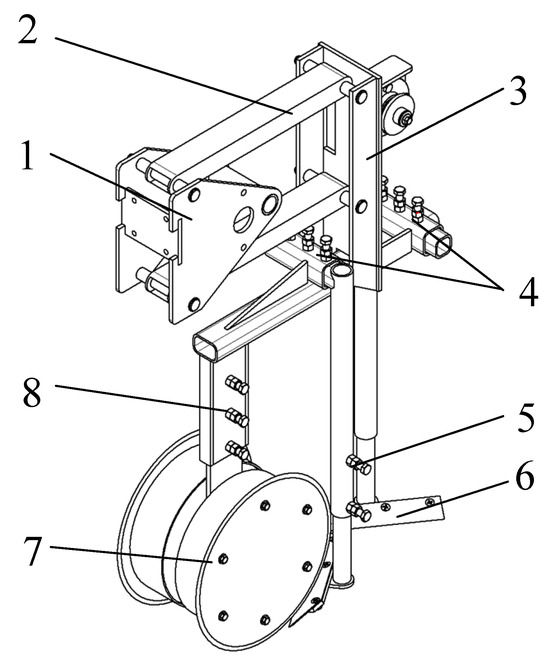 2
3
1
4
8
5
6
7