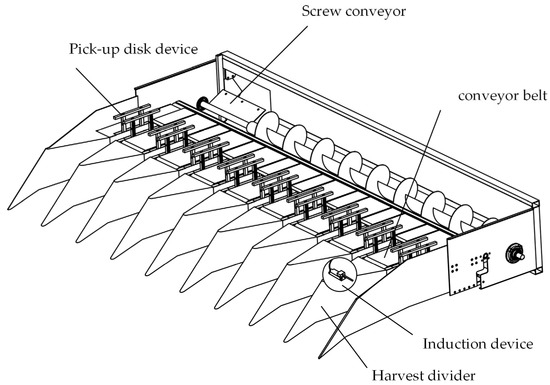 Screw conveyor
Pick-up disk device
conveyor belt
Induction device
Harvest divider