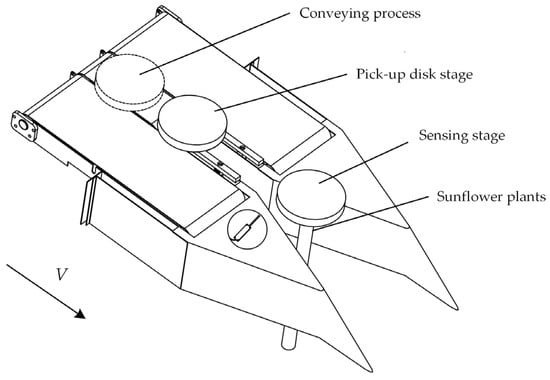 Conveying process

Pick-up disk stage

Sensing stage

Sunflower plants

$V$