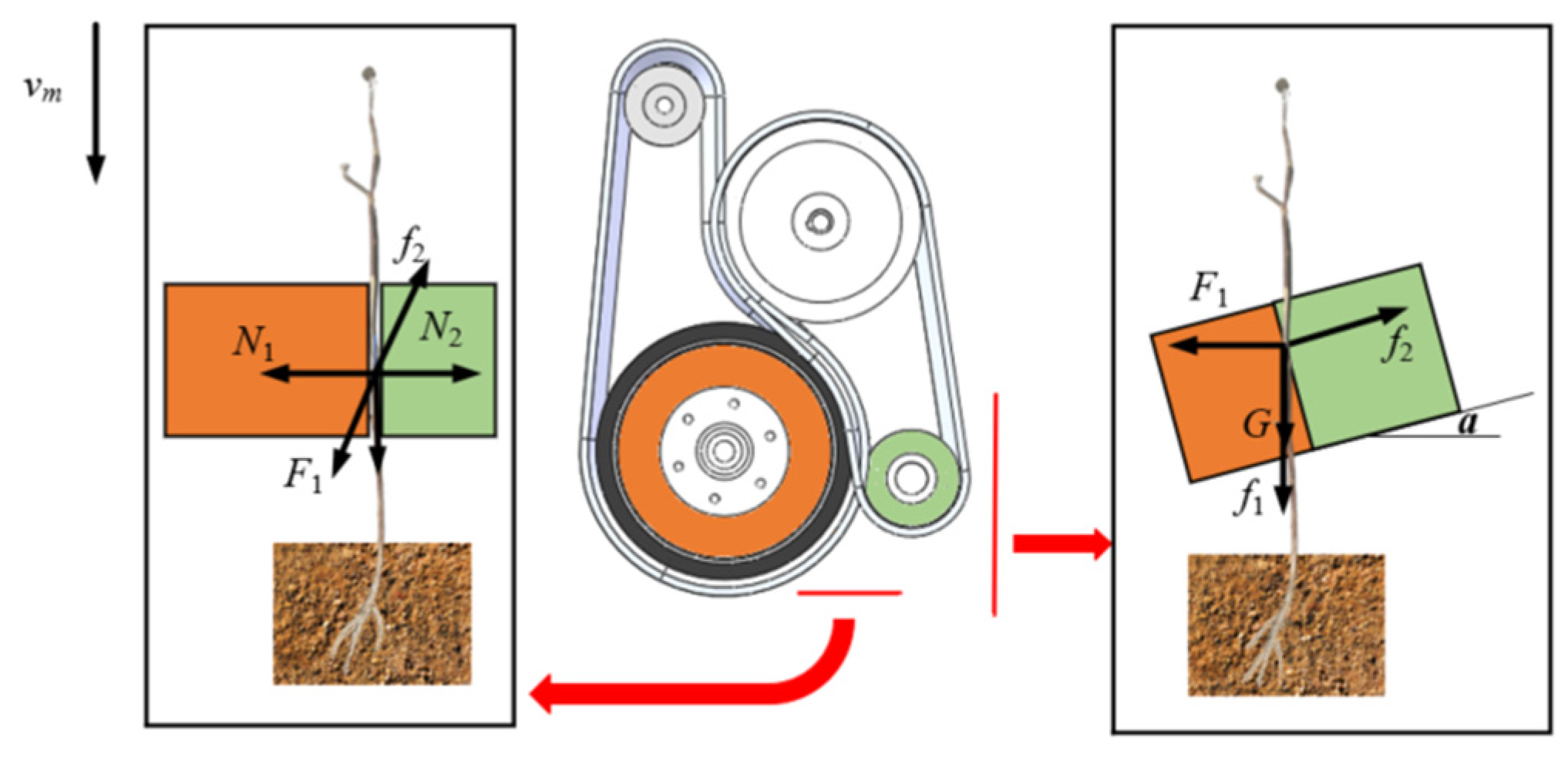 $v_m$

$f_2$
$N_1$
$N_2$
$F_1$

$F_1$
$f_2$
$G$
$a$
$f_1$