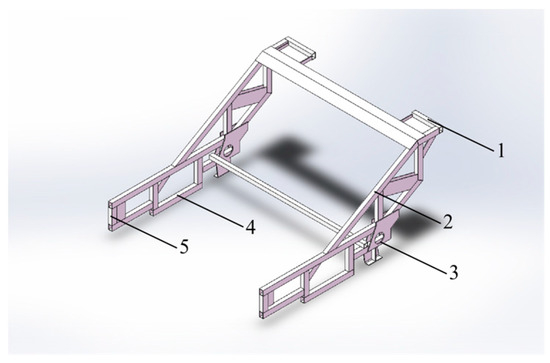 1
2
4
5
3