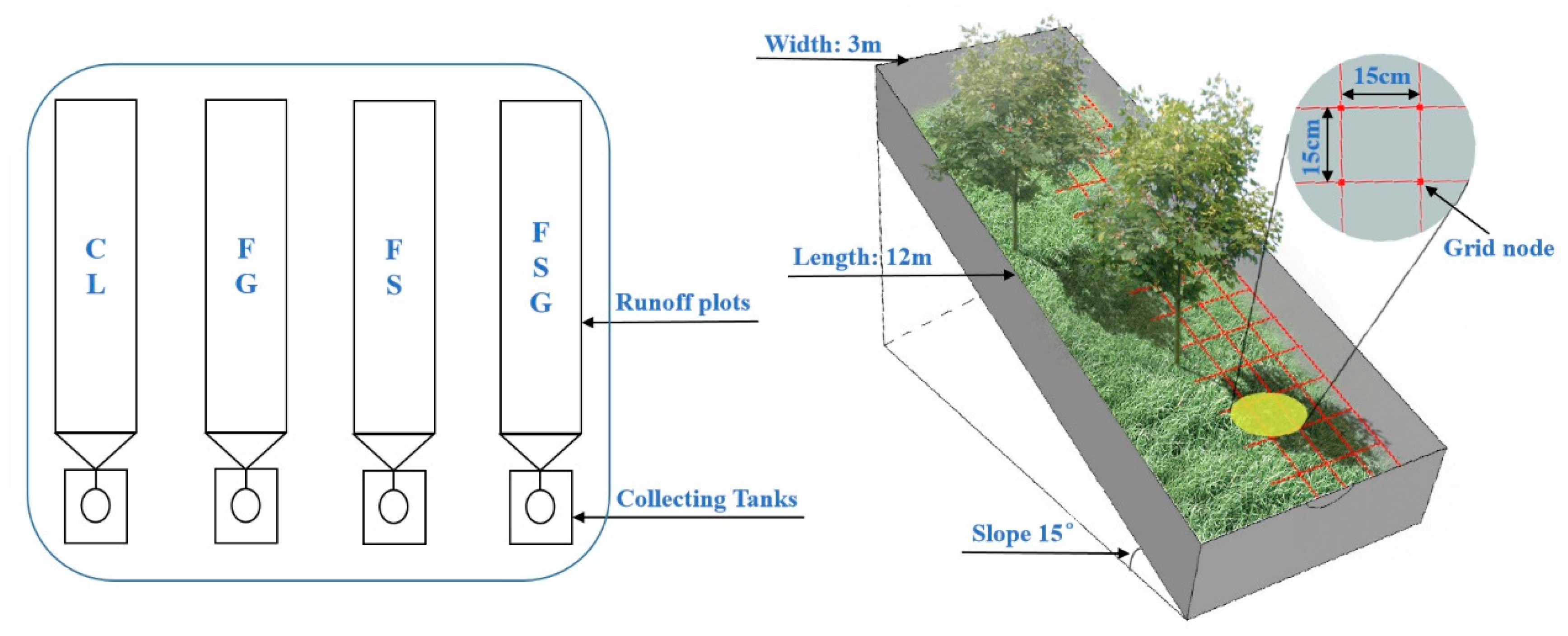 C
L

F
G

F
S

F
S
G

Runoff plots

Collecting Tanks

Width: 3m

Length: 12m

Slope 15°

15cm

15cm

Grid node