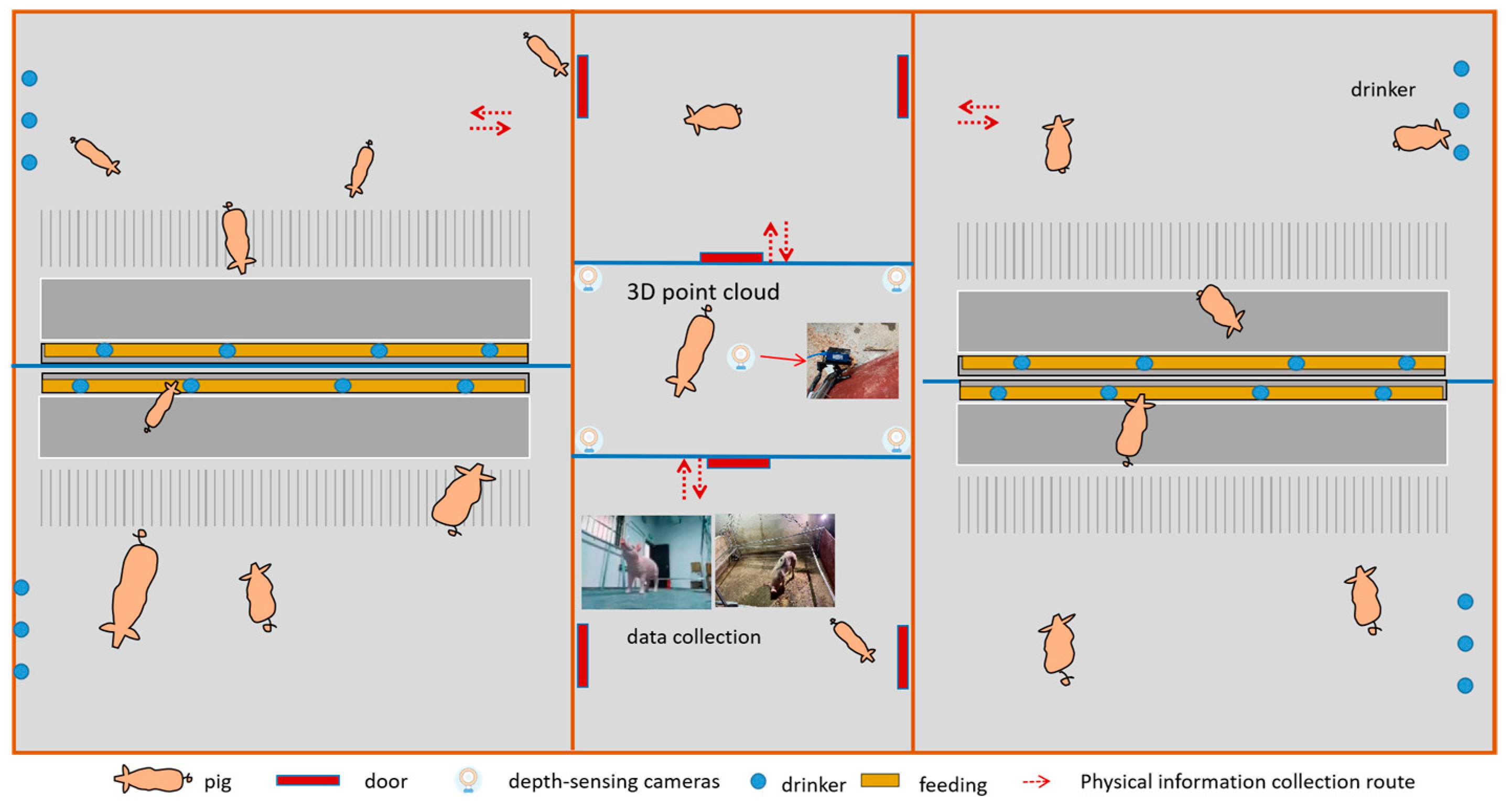 drinker

3D point cloud

data collection

pig door depth-sensing cameras drinker feeding Physical information collection route