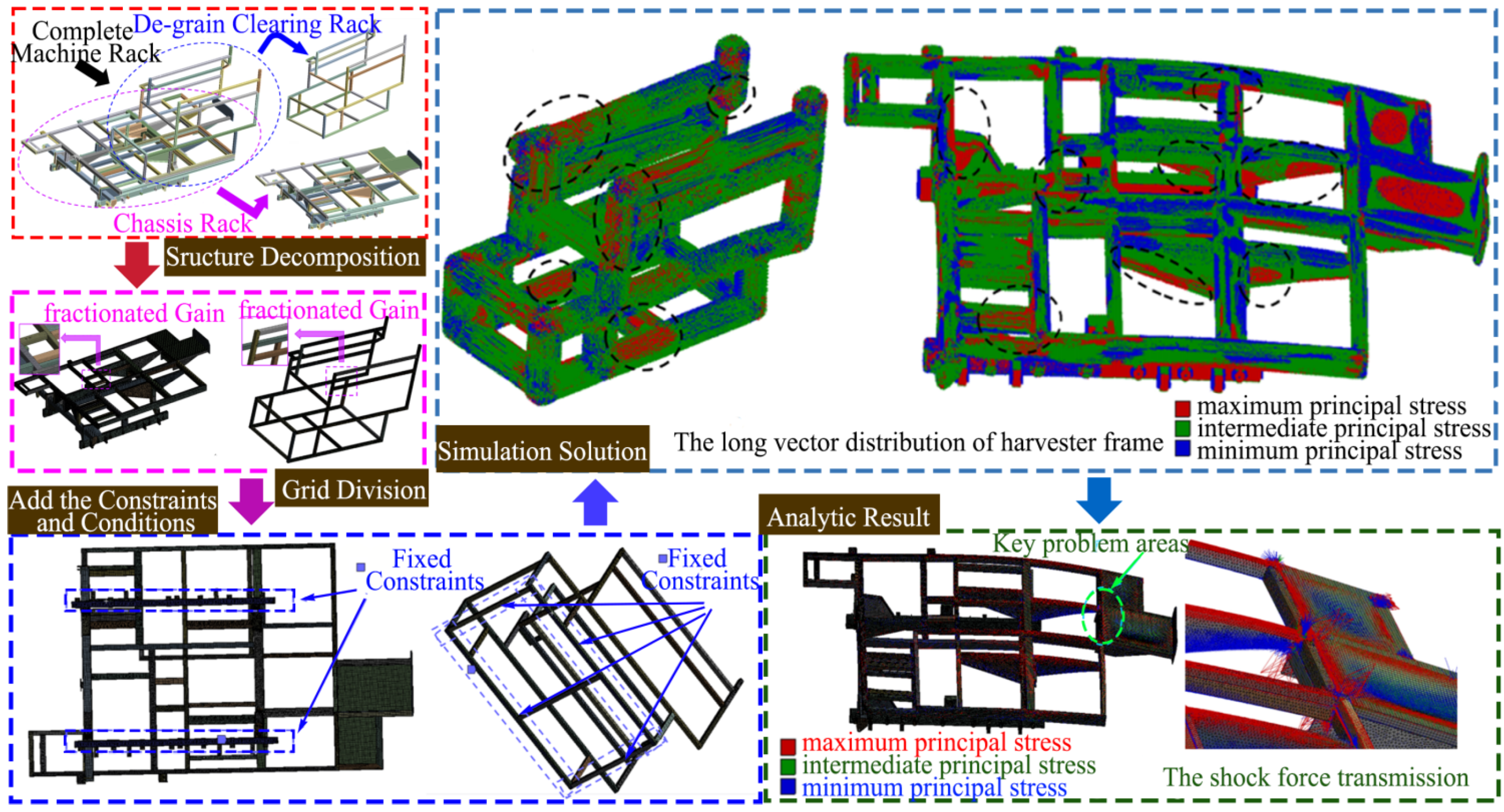 Complete Machine Rack

De-grain Clearing Rack

Chassis Rack

Sructure Decomposition

fractionated Gain

fractionated Gain

Grid Division

Add the Constraints and Conditions

Fixed Constraints

Fixed Constraints

Simulation Solution

The long vector distribution of harvester frame

maximum principal stress
intermediate principal stress
minimum principal stress

Analytic Result

Key problem areas

maximum principal stress
intermediate principal stress
minimum principal stress

The shock force transmission