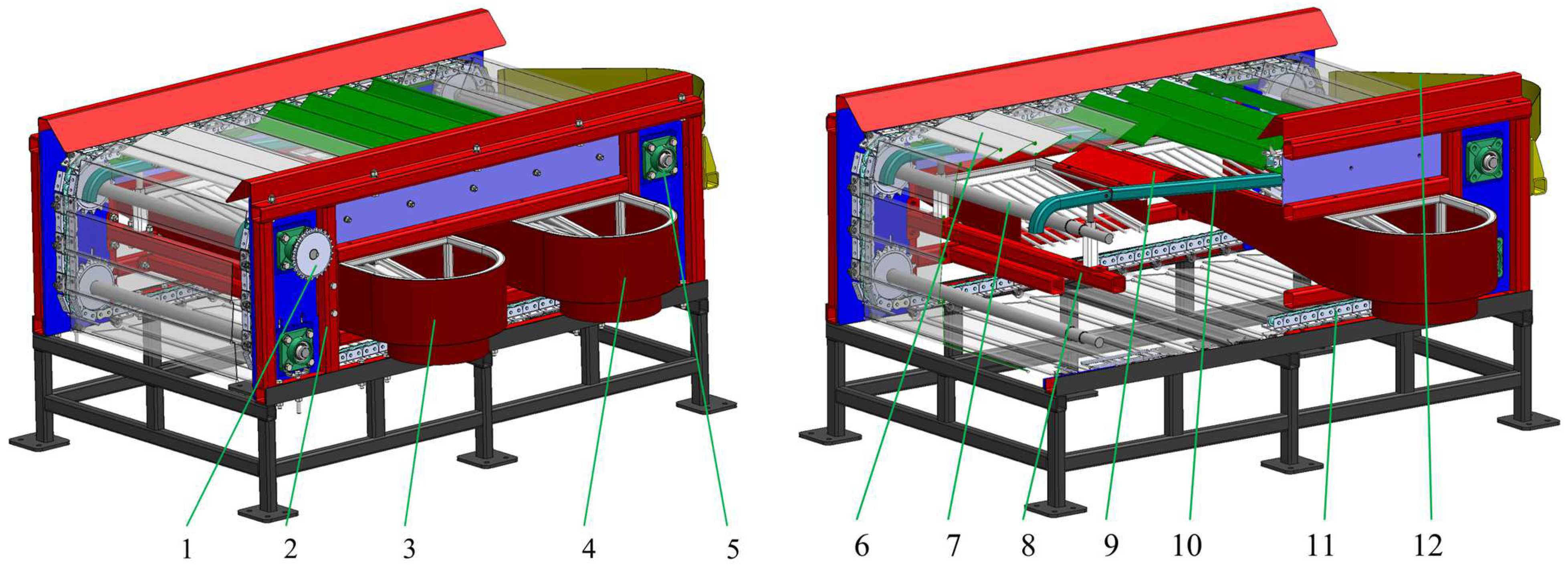 1 2 3 4 5 6 7 8 9 10 11 12