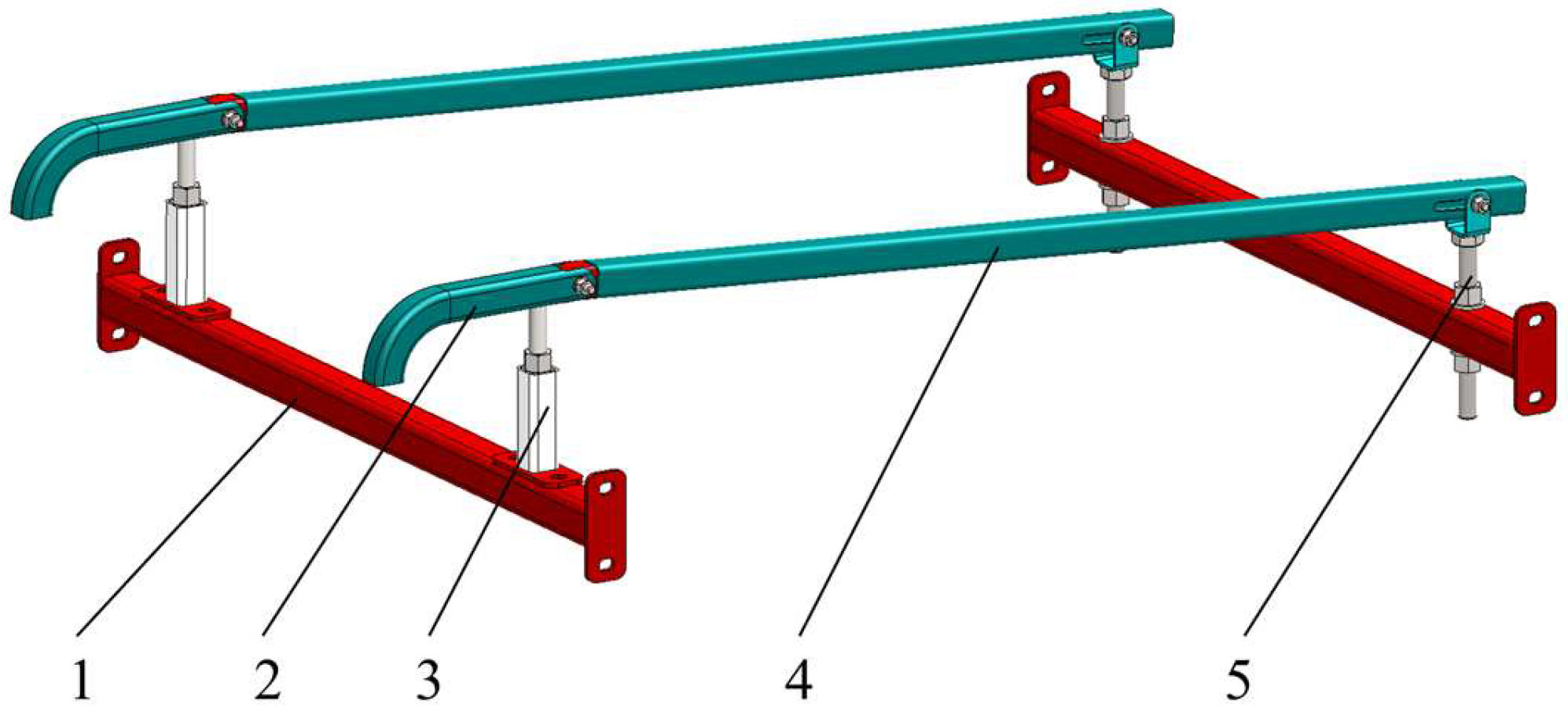 1 2 3 4 5