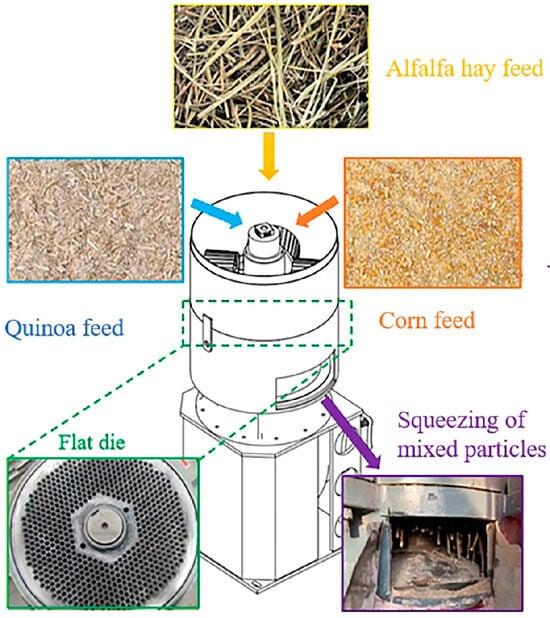 Alfalfa hay feed

Quinoa feed

Corn feed

Flat die

Squeezing of mixed particles