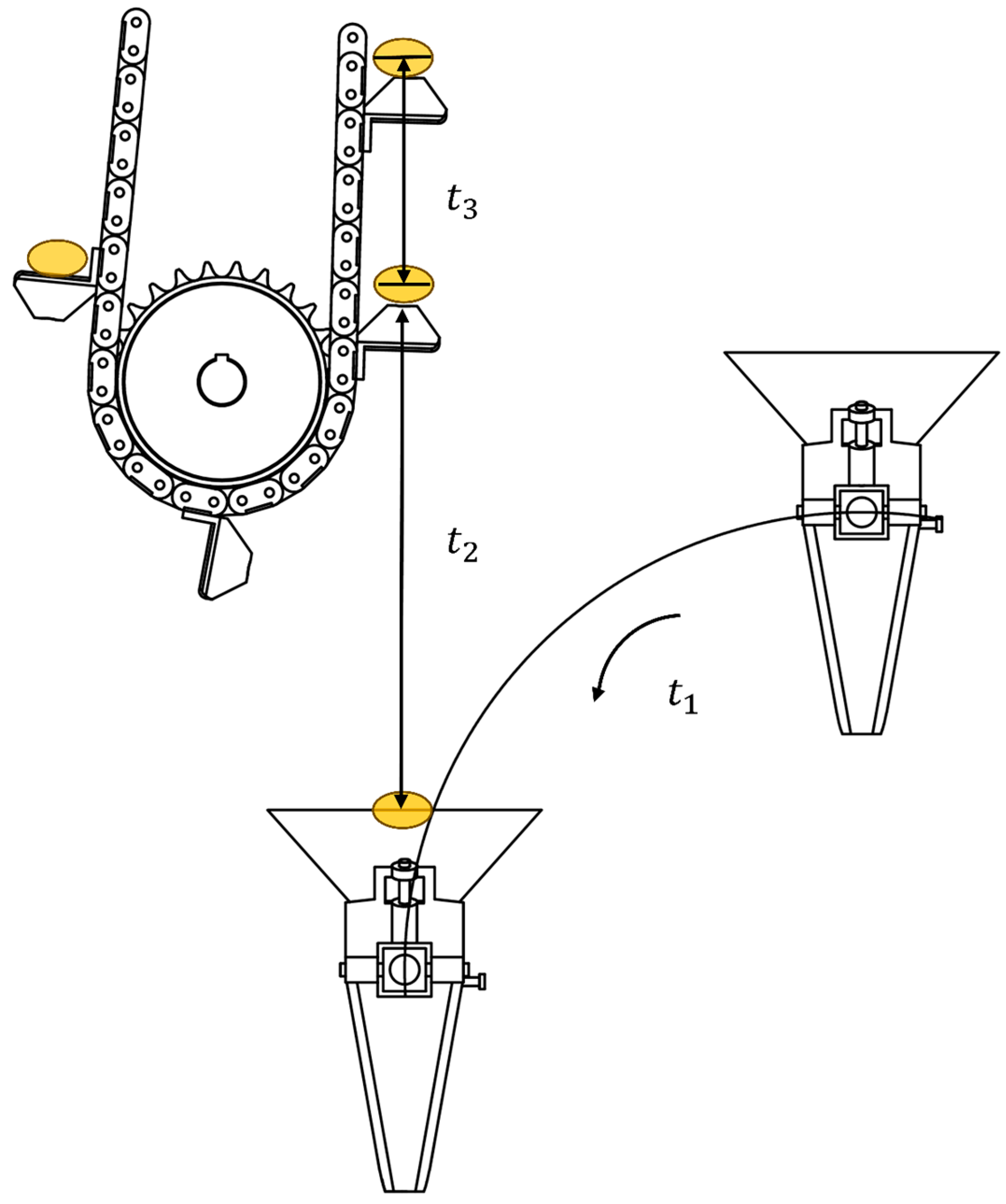 $t_3$

$t_2$

$t_1$