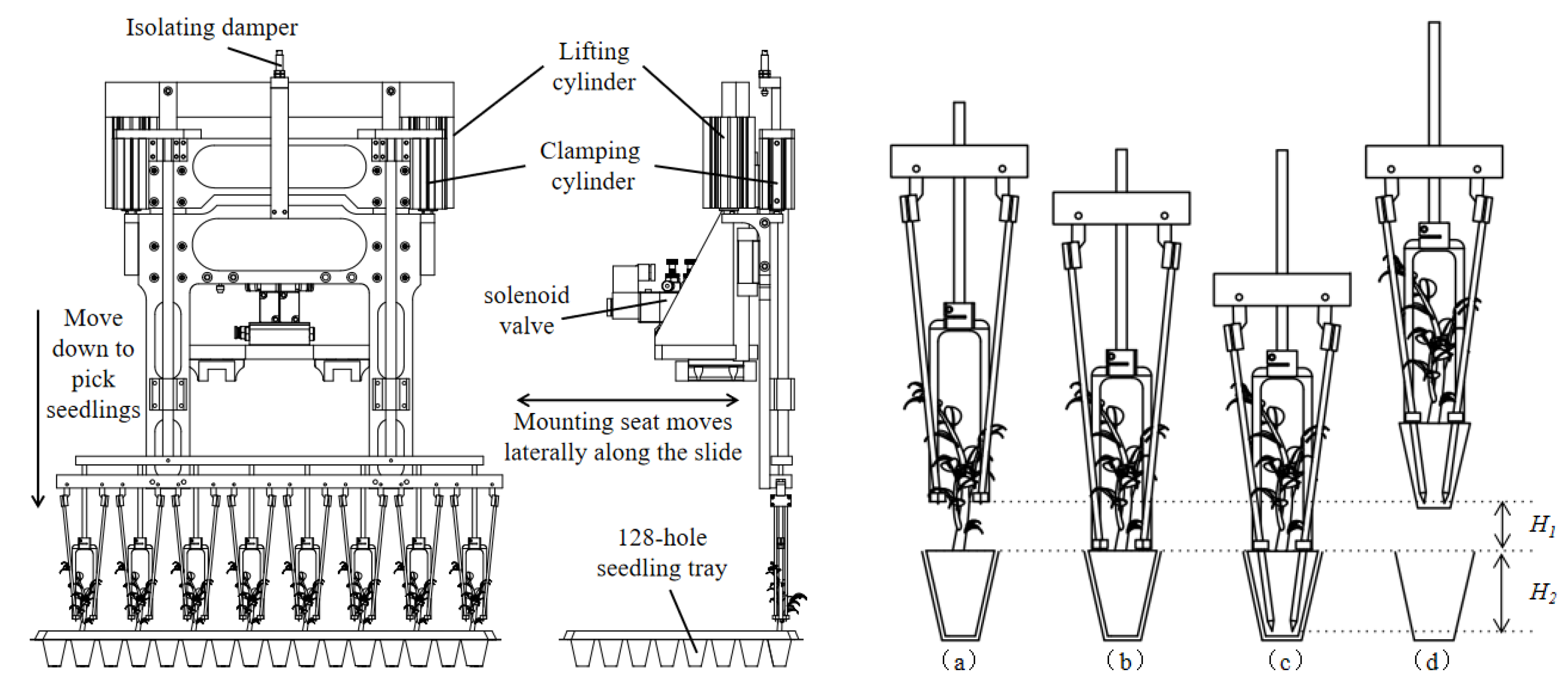 Isolating damper

Lifting cylinder

Clamping cylinder

solenoid valve

Move down to pick seedlings

Mounting seat moves laterally along the slide

128-hole seedling tray

$H_1$

$H_2$

（a） （b） （c） （d）