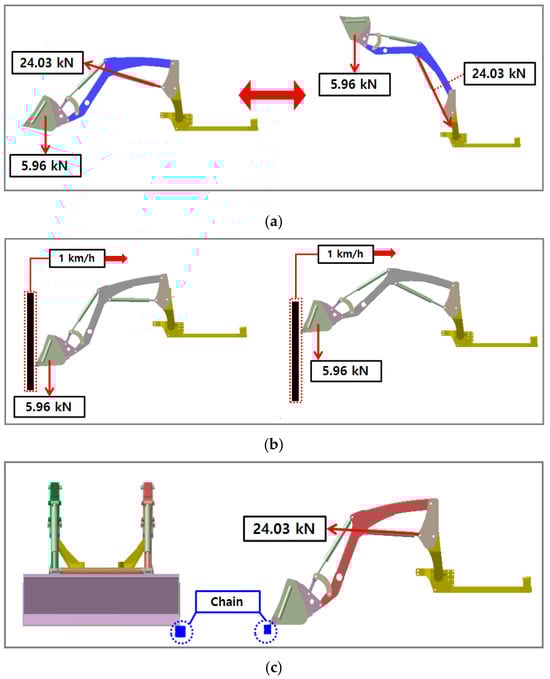 24.03 kN

5.96 kN

5.96 kN

24.03 kN

(a)

1 km/h

5.96 kN

1 km/h

5.96 kN

(b)

24.03 kN

Chain

(c)