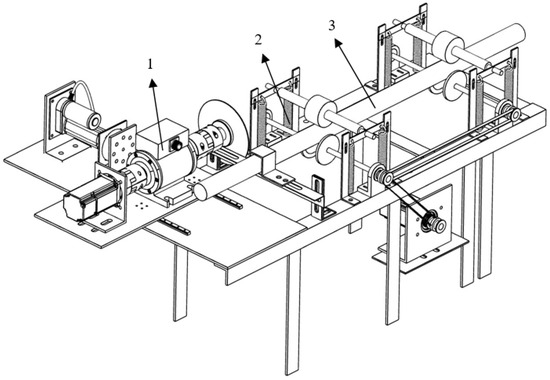 1
2
3