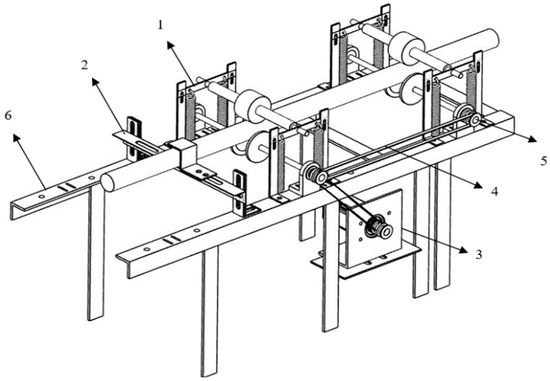 1
2
6
5
4
3