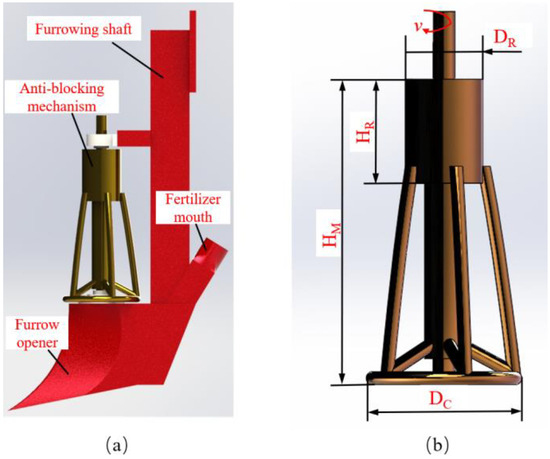 Furrowing shaft

Anti-blocking mechanism

Fertilizer mouth

Furrow opener

(a)

$v$

$D_R$

$H_R$

$H_M$

$D_C$

(b)