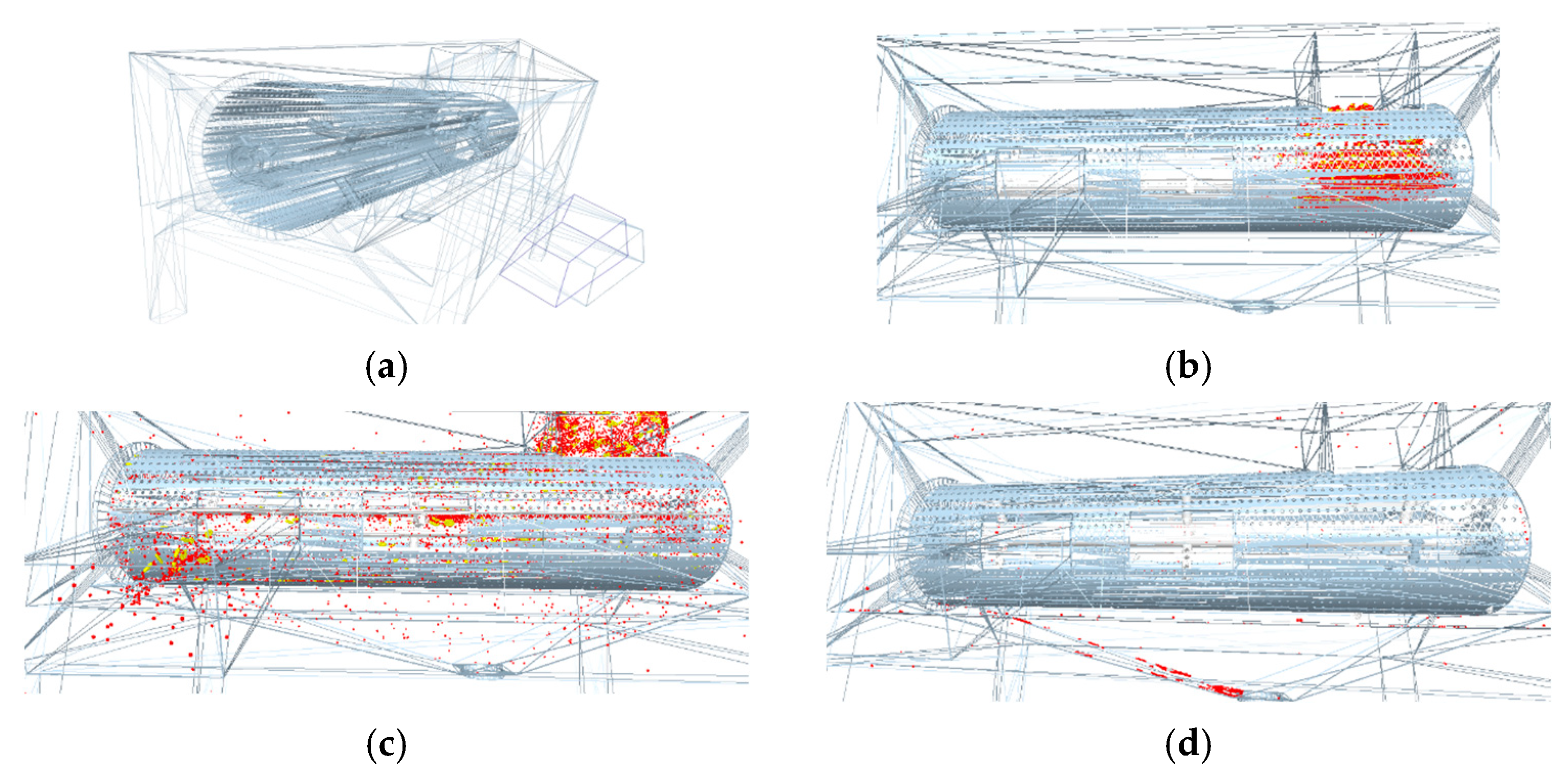 (a)

(b)

(c)

(d)