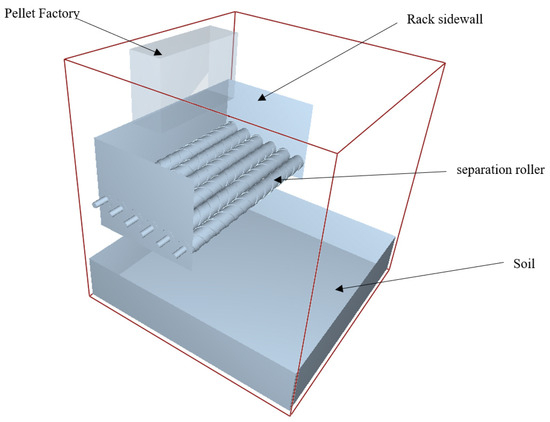 Pellet Factory

Rack sidewall

separation roller

Soil