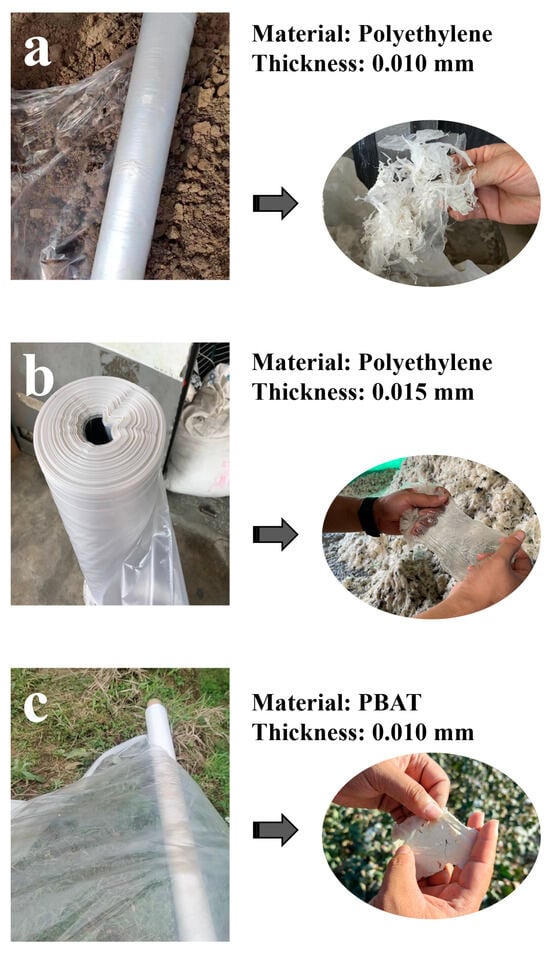 a

Material: Polyethylene
Thickness: 0.010 mm

b

Material: Polyethylene
Thickness: 0.015 mm

c

Material: PBAT
Thickness: 0.010 mm