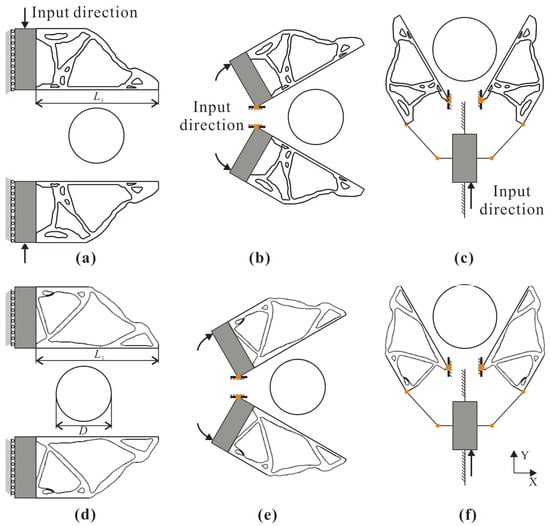 Input direction

$L_1$

(a)

Input direction

(b)

Input direction

(c)

$L_1$

$D$

(d)

(e)

Y

X

(f)