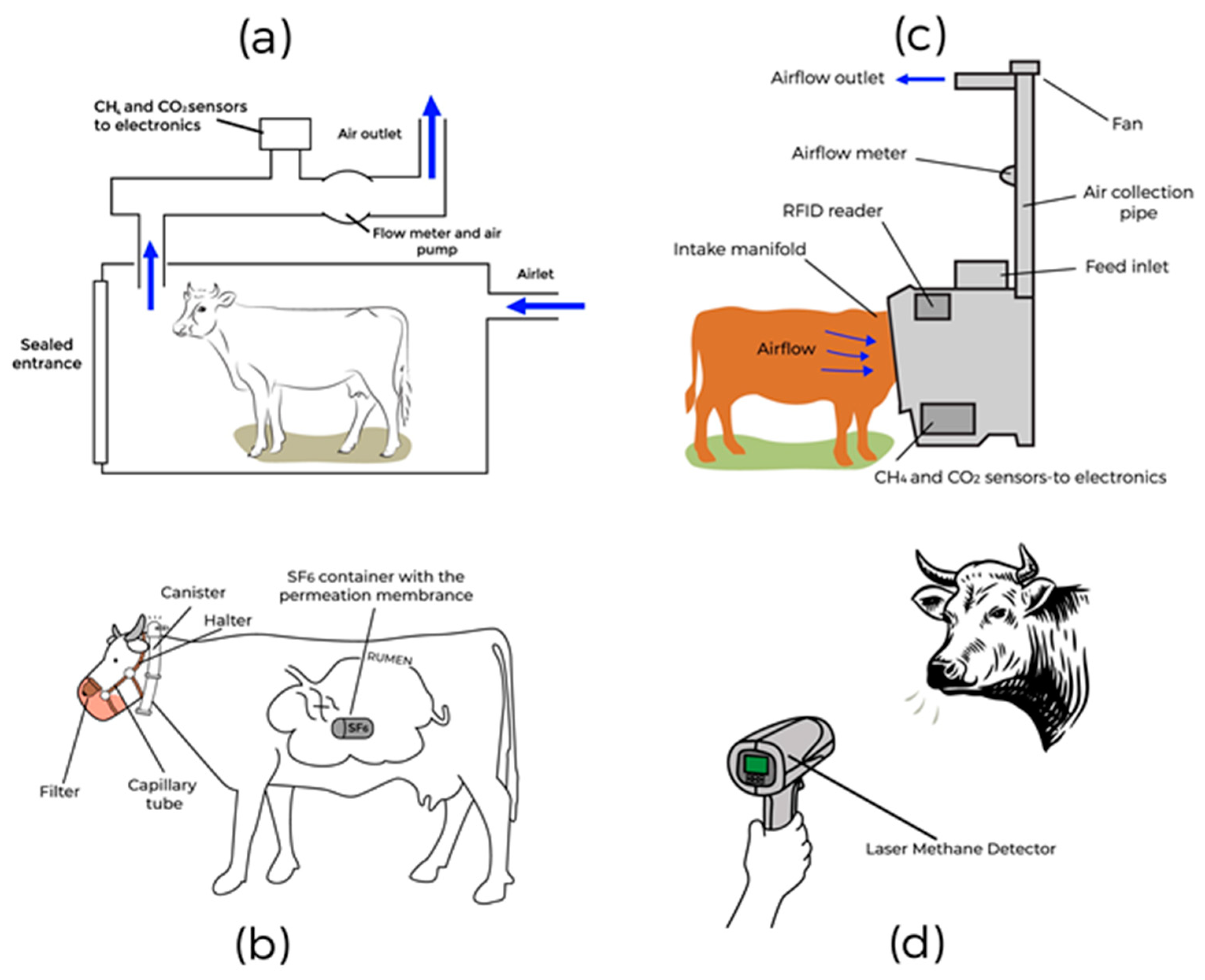 (a)

$CH_4$ and $CO_2$ sensors to electronics

Air outlet

Flow meter and air pump

Airlet

Sealed entrance

(c)

Airflow outlet

Fan

Airflow meter

Air collection pipe

RFID reader

Intake manifold

Feed inlet

Airflow

$CH_4$ and $CO_2$ sensors-to electronics

Canister

Halter

$SF_6$ container with the permeation membrance

RUMEN

$SF_6$

Filter

Capillary tube

(b)

Laser Methane Detector

(d)