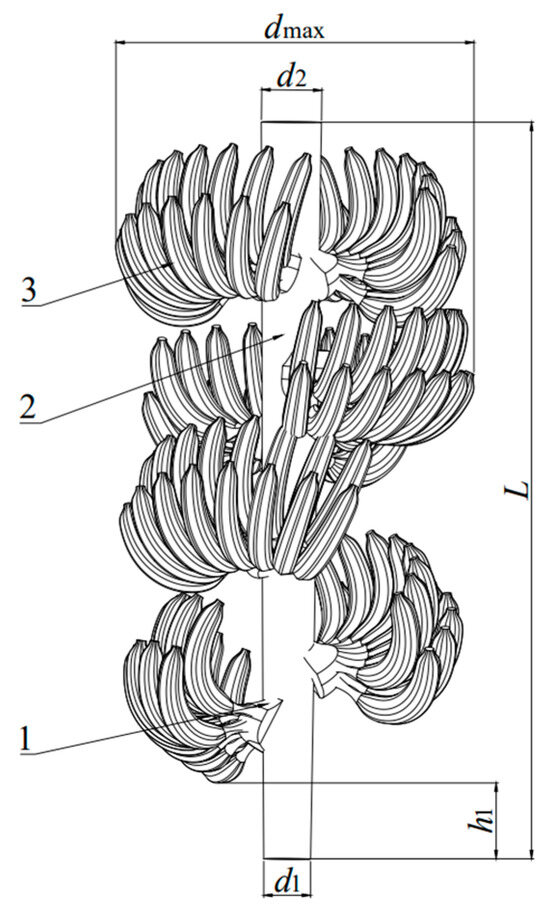 $d_{\max}$

$d_2$

3

2

$L$

1

$h_1$

$d_1$