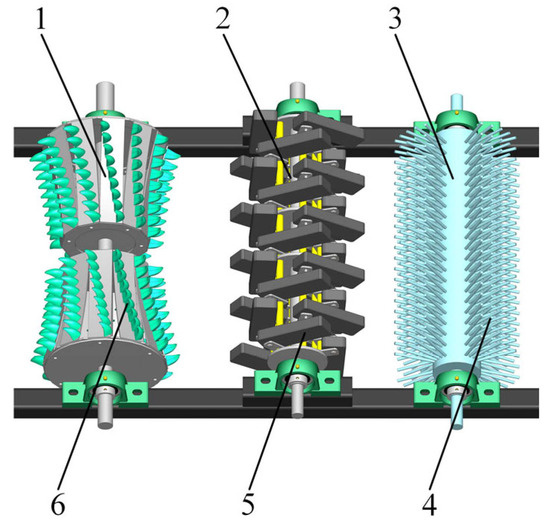 1
2
3
6
5
4