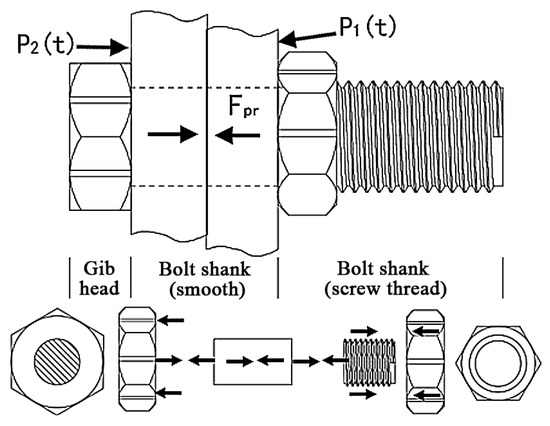 $P_2(t)$

$P_1(t)$

$F_{pr}$

Gib head

Bolt shank (smooth)

Bolt shank (screw thread)