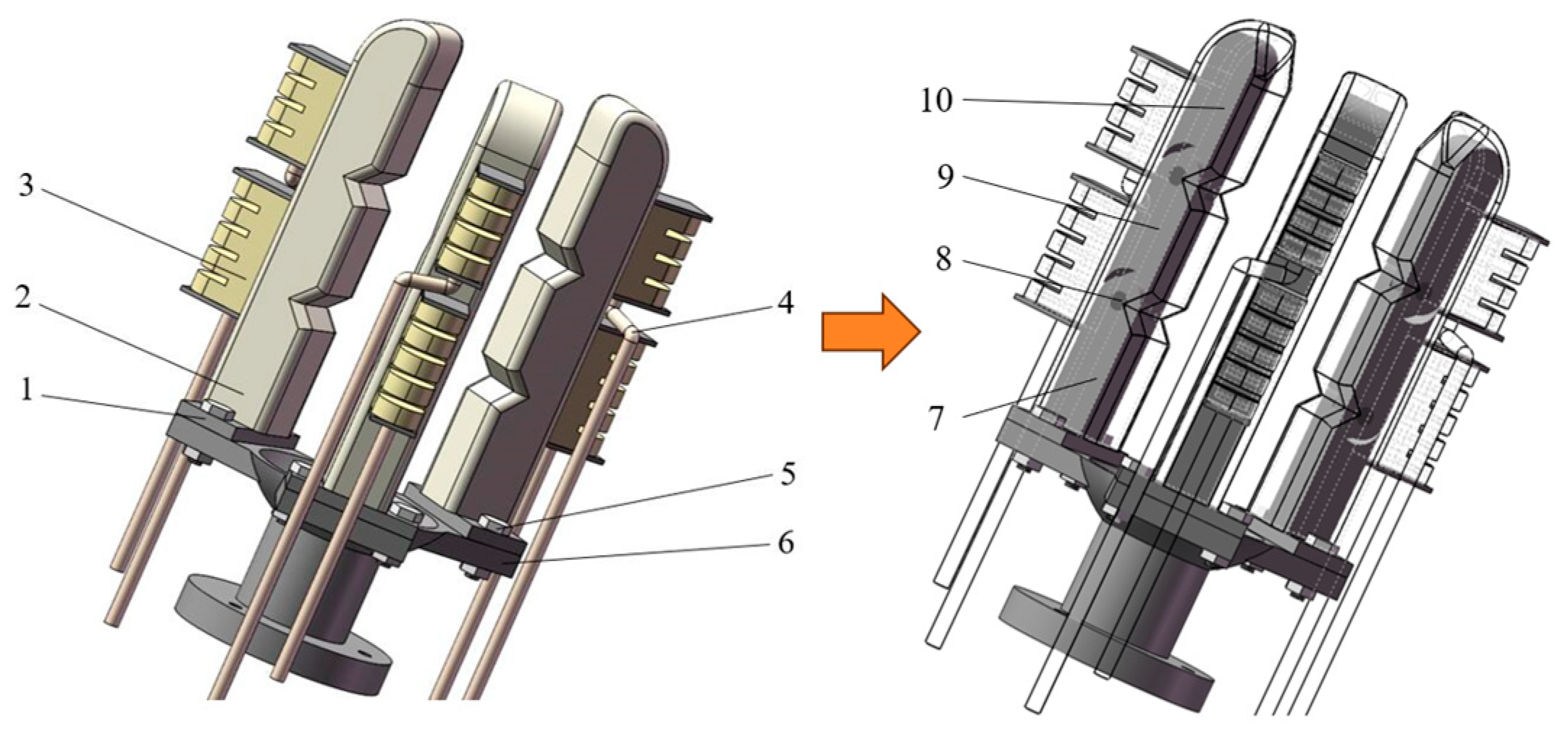 3
2
1
4
5
6
10
9
8
7