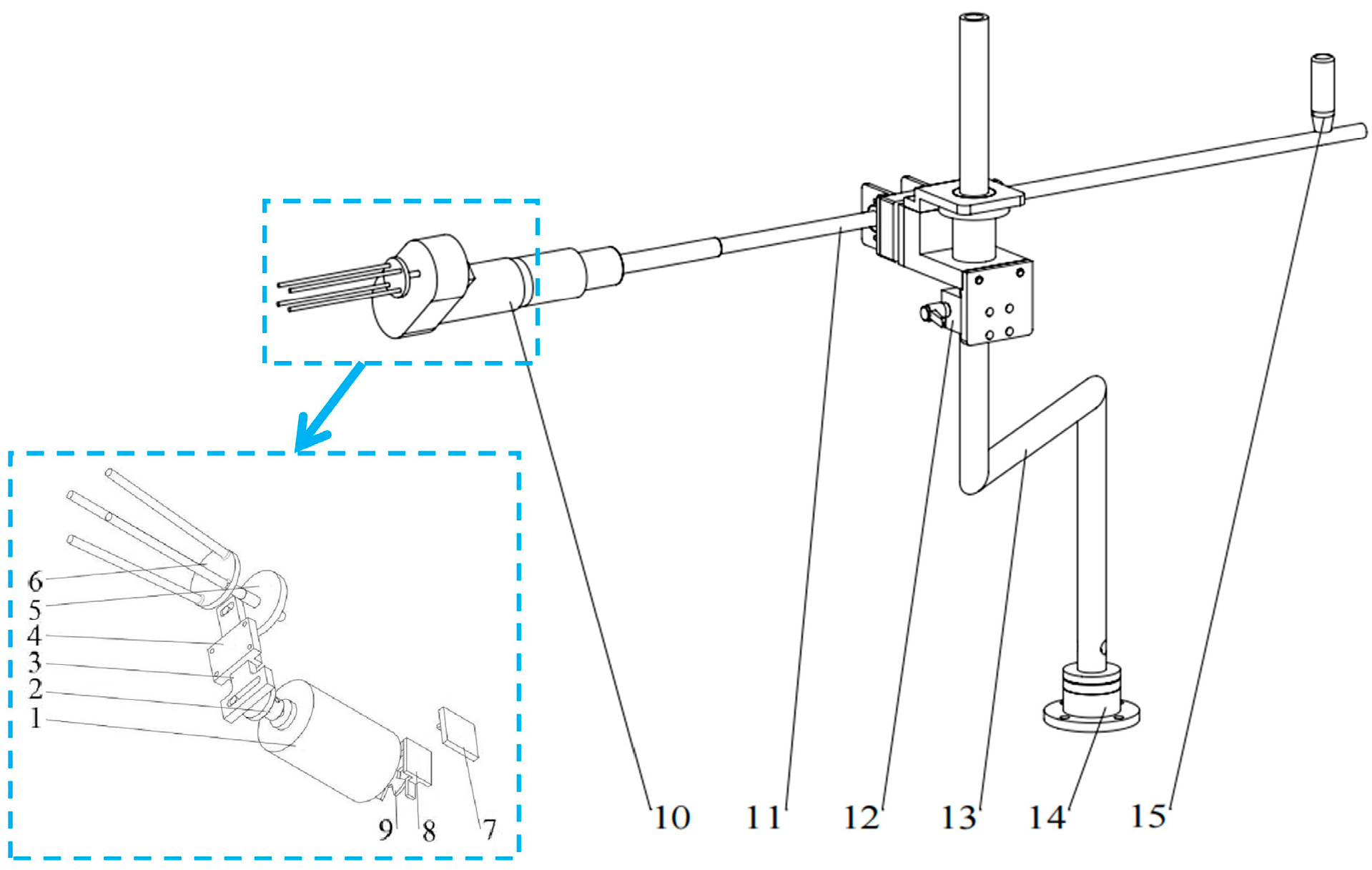 6
5
4
3
2
1
9
8
7
10
11
12
13
14
15