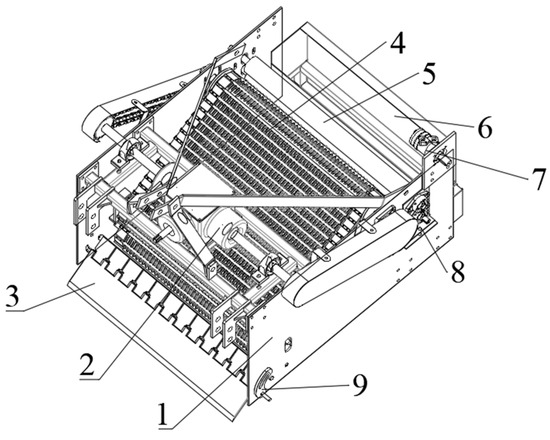 4
5
6
7
8
3
2
9
1