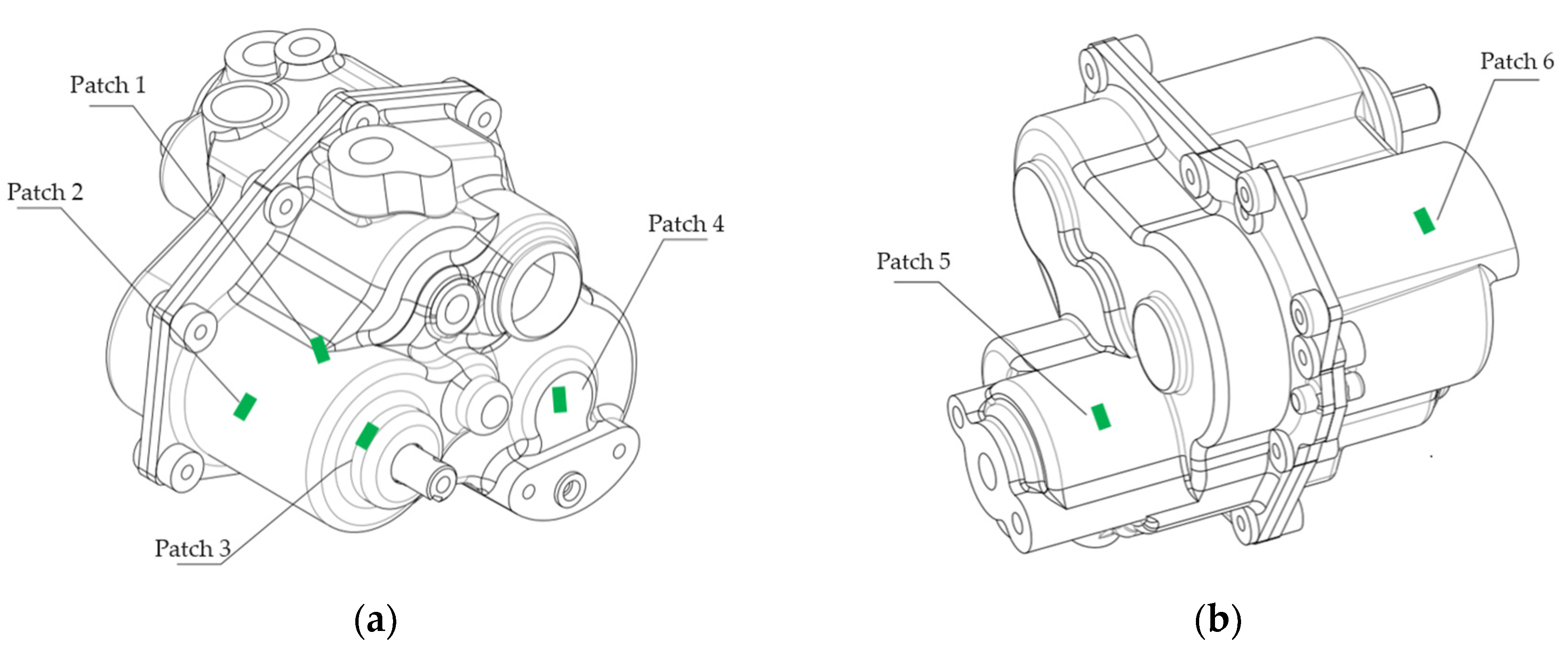 Patch 1

Patch 2

Patch 4

Patch 3

(a)

Patch 6

Patch 5

(b)