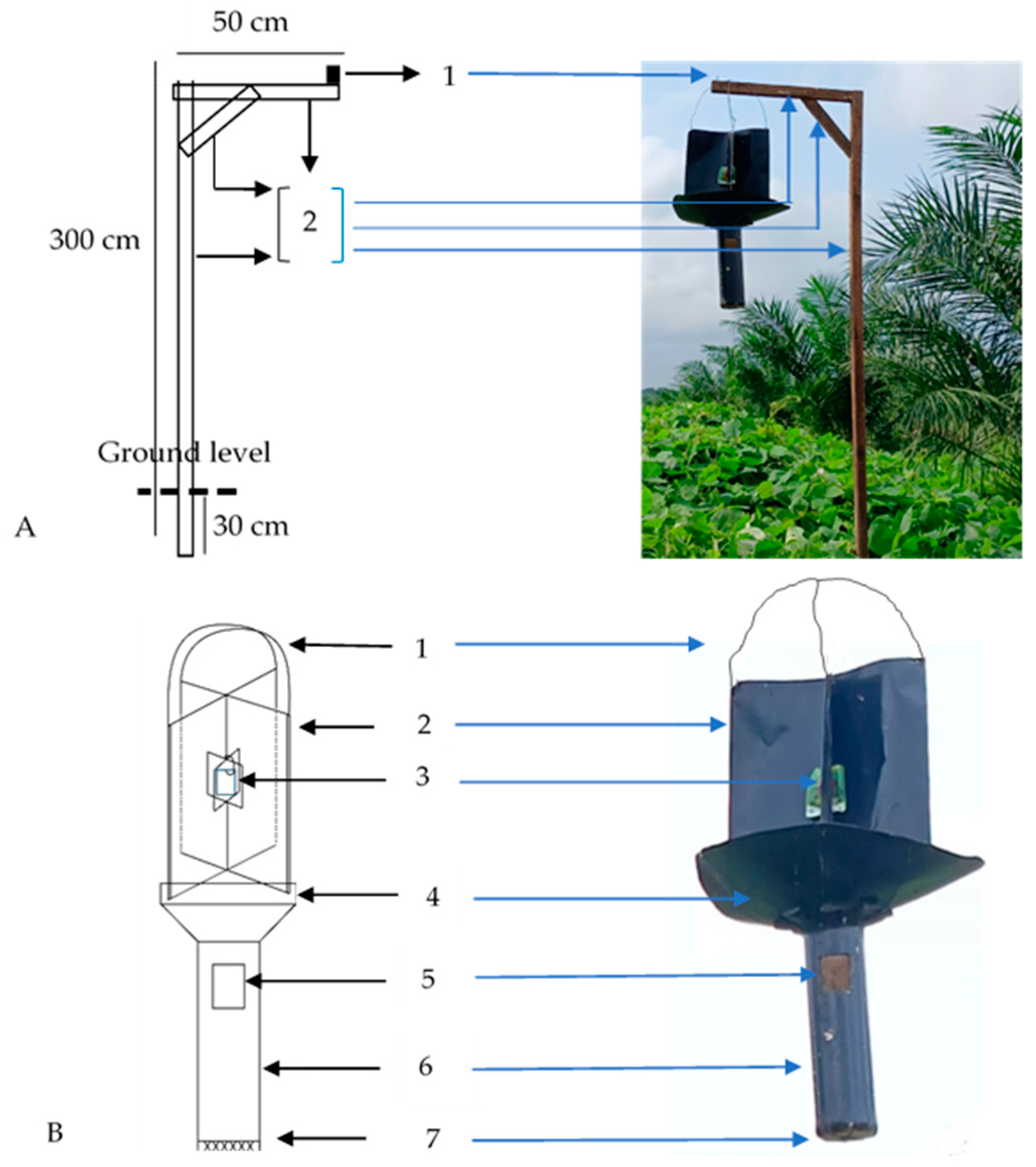 50 cm

1

2

300 cm

Ground level

30 cm

A

1

2

3

4

5

6

7

B