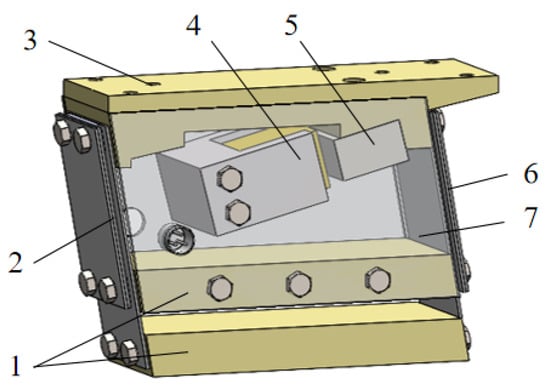 3
4
5
6
7
2
1