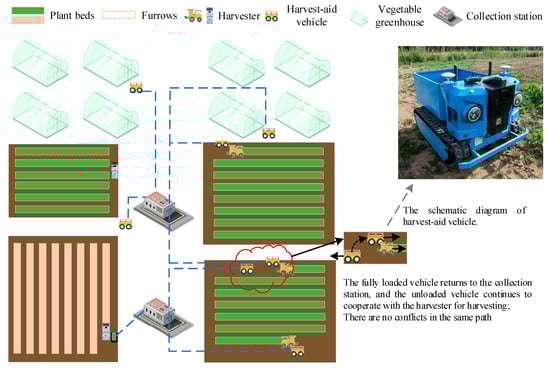 Plant beds Furrows Harvester Harvest-aid vehicle Vegetable greenhouse Collection station

The schematic diagram of harvest-aid vehicle.

The fully loaded vehicle returns to the collection station, and the unloaded vehicle continues to cooperate with the harvester for harvesting; There are no conflicts in the same path