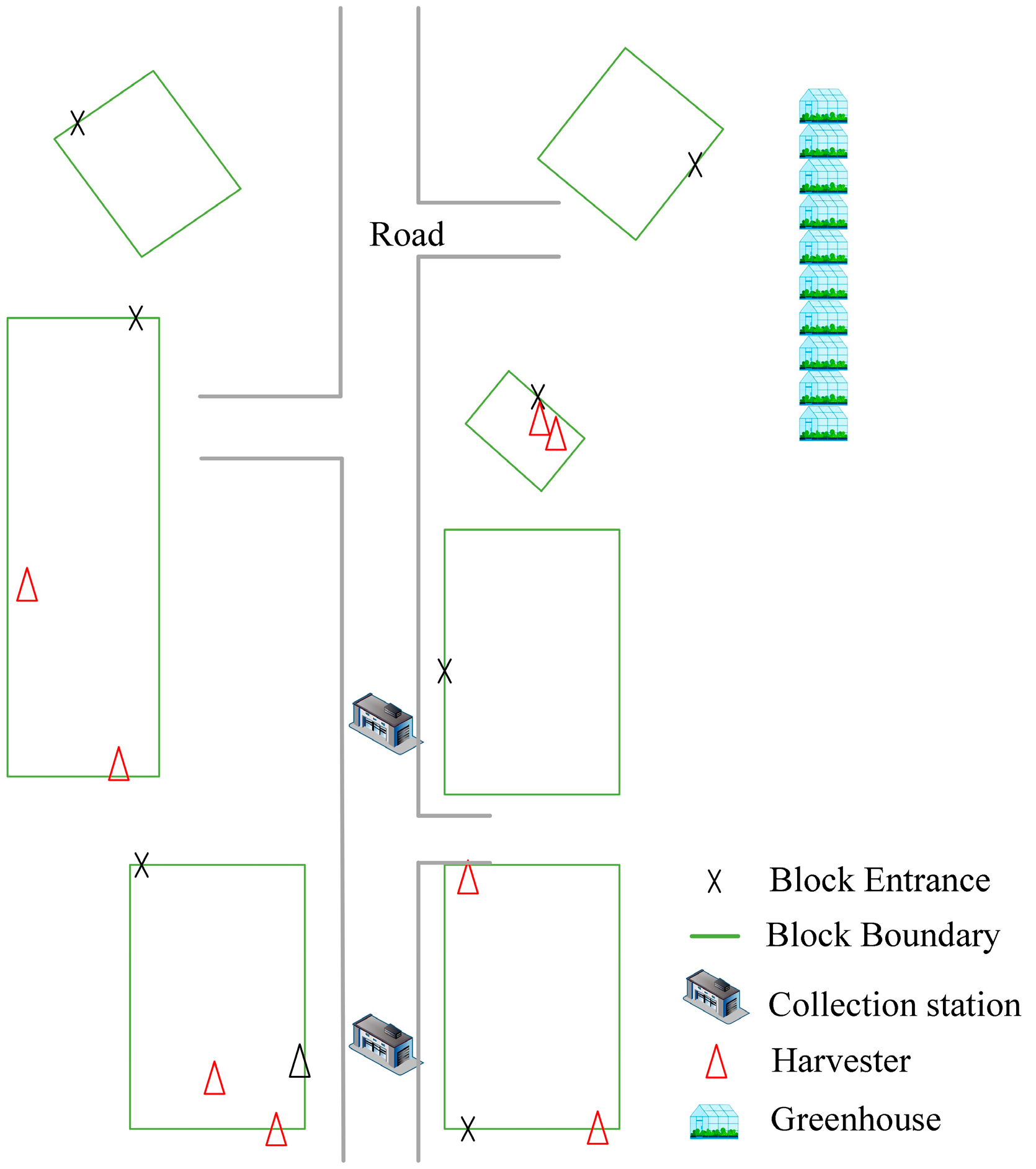 Road

Block Entrance
Block Boundary
Collection station
Harvester
Greenhouse