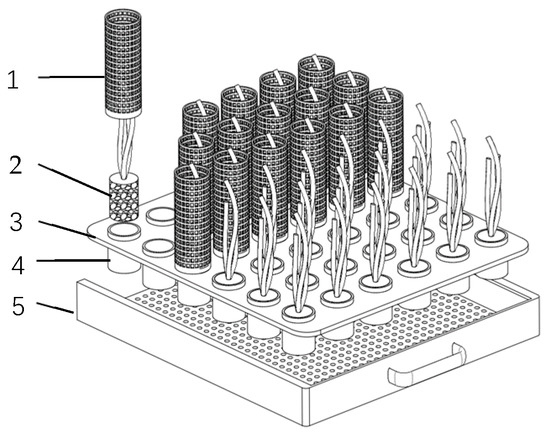 1
2
3
4
5