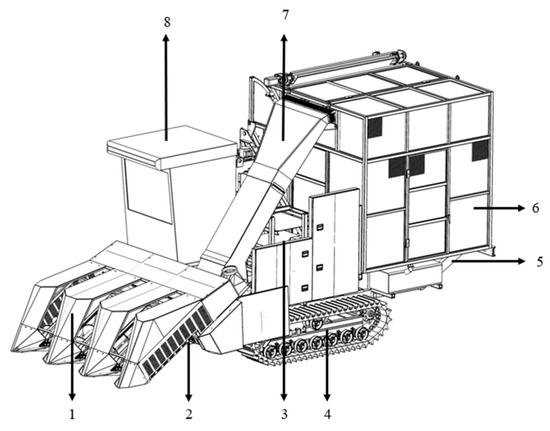 8
7
6
5
1
2
3
4