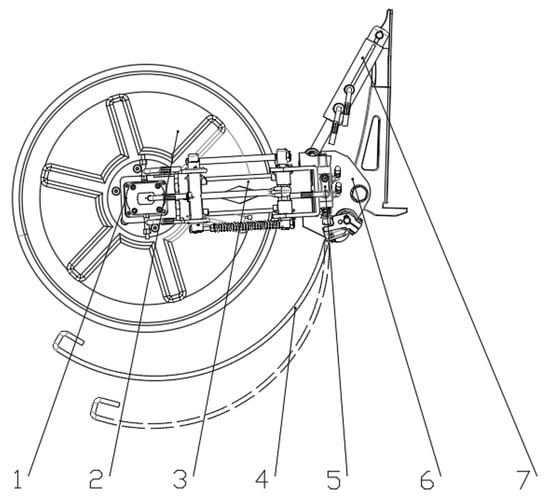 1 2 3 4 5 6 7