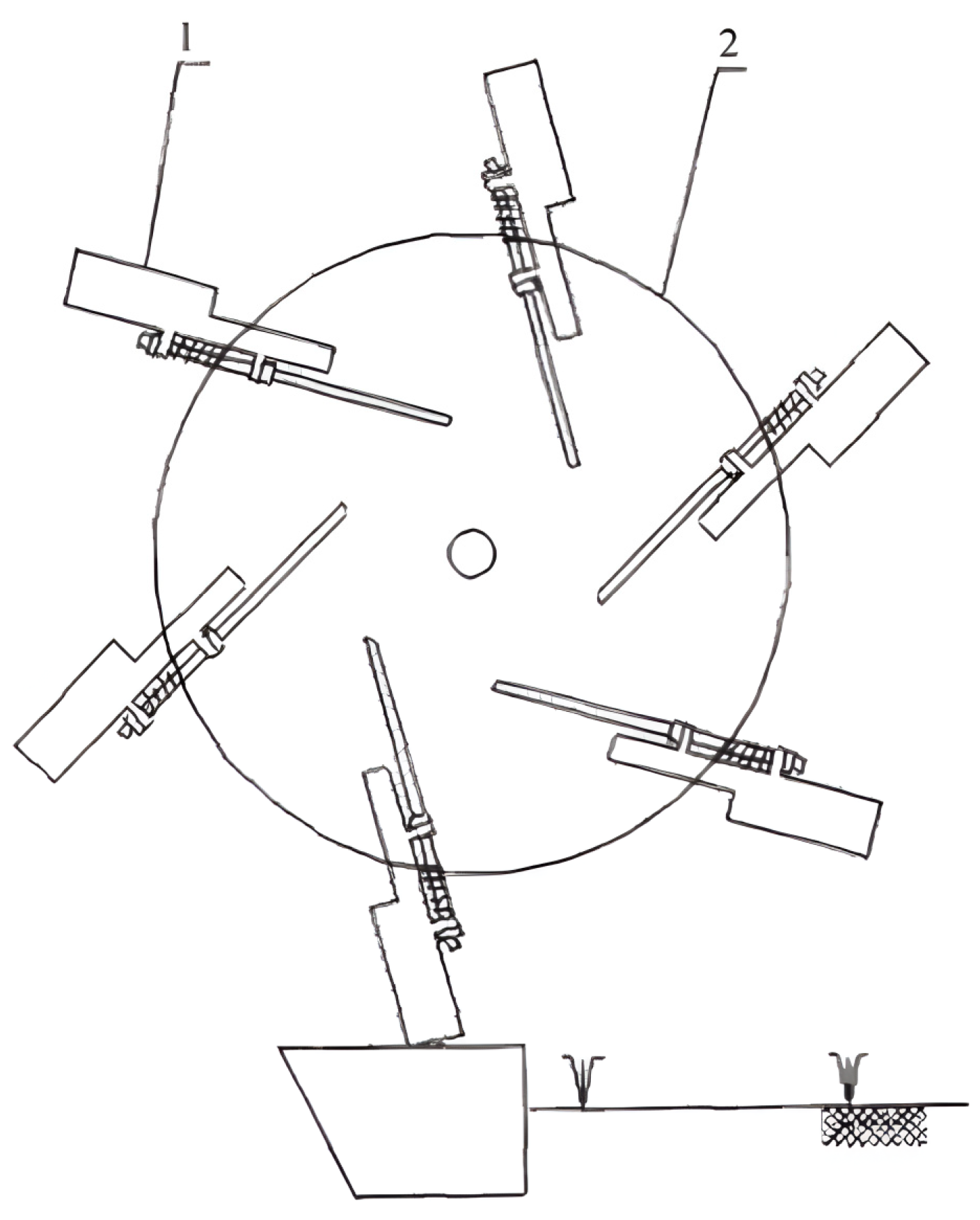 1
2