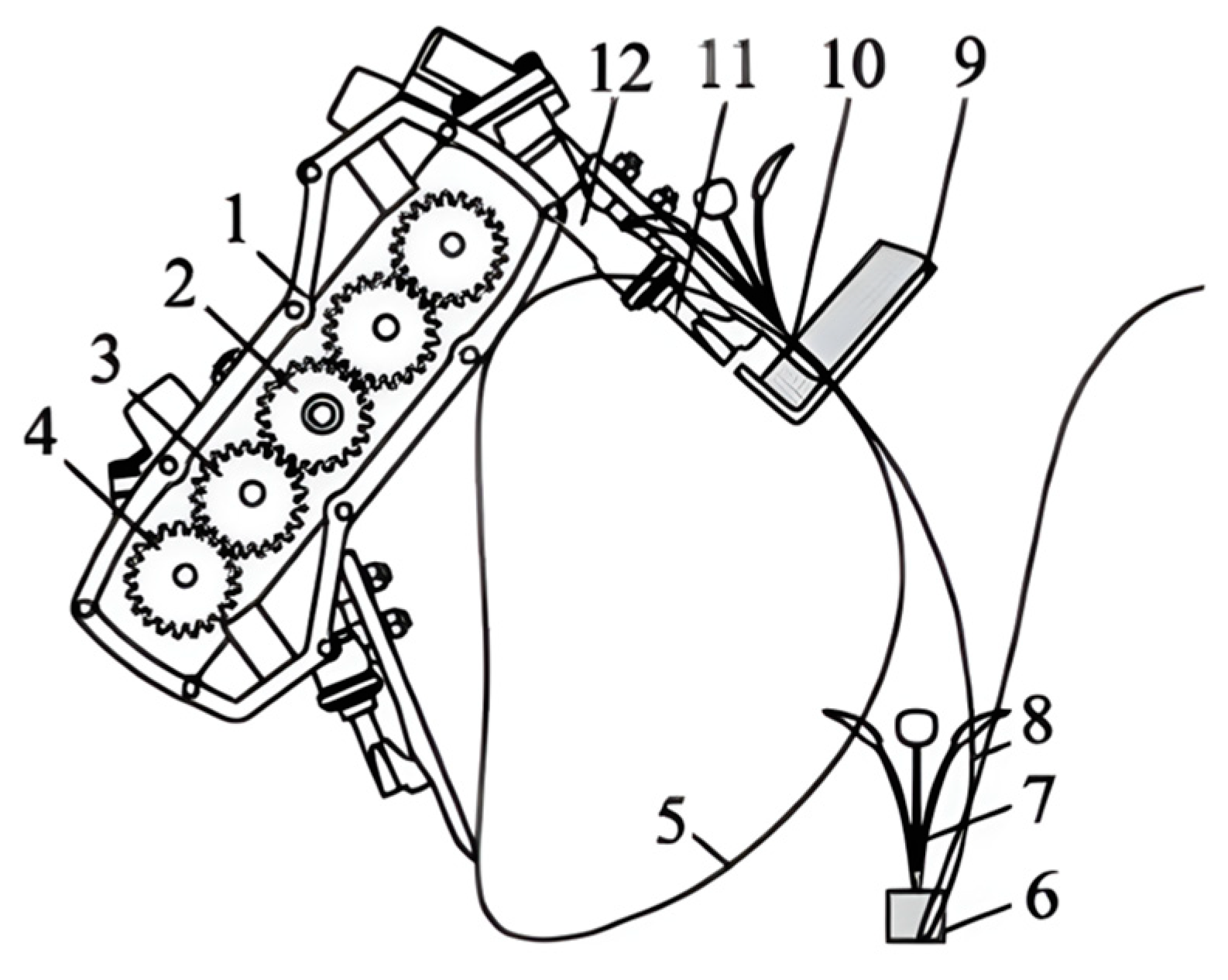 12
11
10
9
1
2
3
4
8
7
5
6